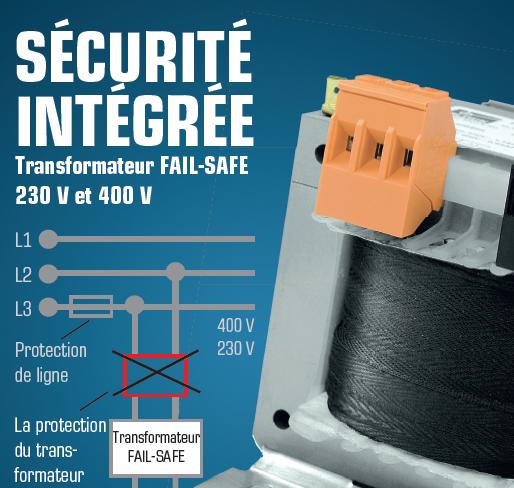 SÉCURITÉ INTÉGRÉE

Transformateur FAIL-SAFE 230 V et 400 V

L1

L2

L3

400 V
230 V

Protection de ligne

La protection du transformateur

Transformateur FAIL-SAFE